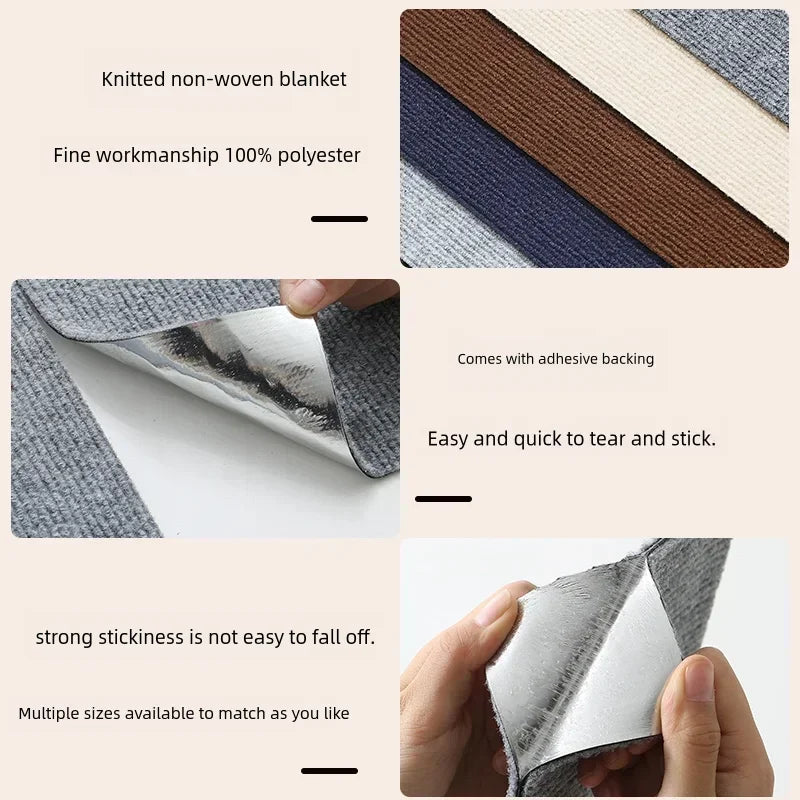 Knitted non-woven blanket

Fine workmanship 100% polyester

Comes with adhesive backing

Easy and quick to tear and stick.

strong stickiness is not easy to fall off.

Multiple sizes available to match as you like