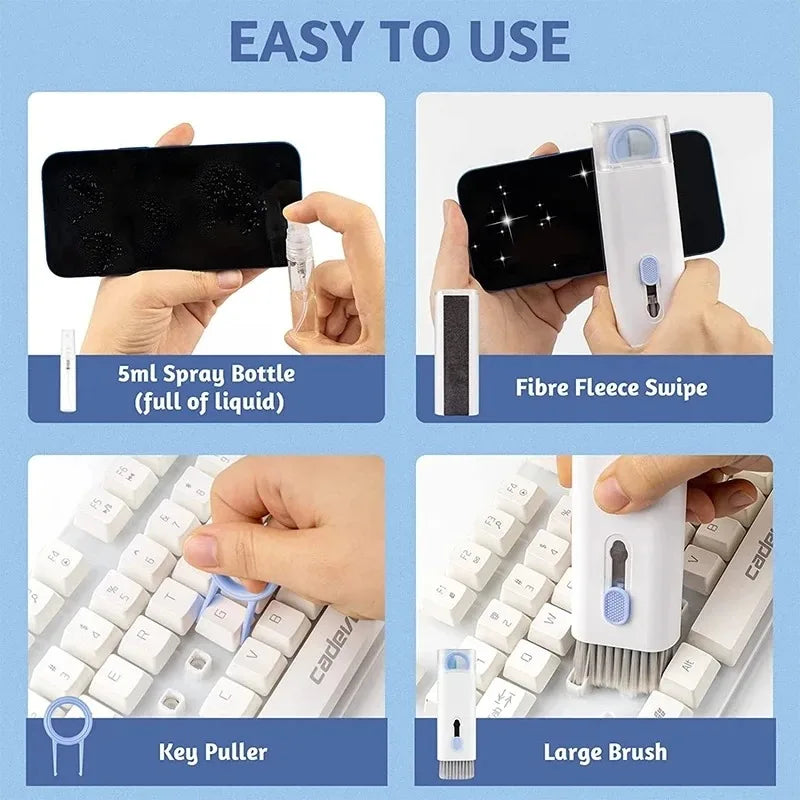 EASY TO USE

5ml Spray Bottle (full of liquid)

Fibre Fleece Swipe

Key Puller

Large Brush