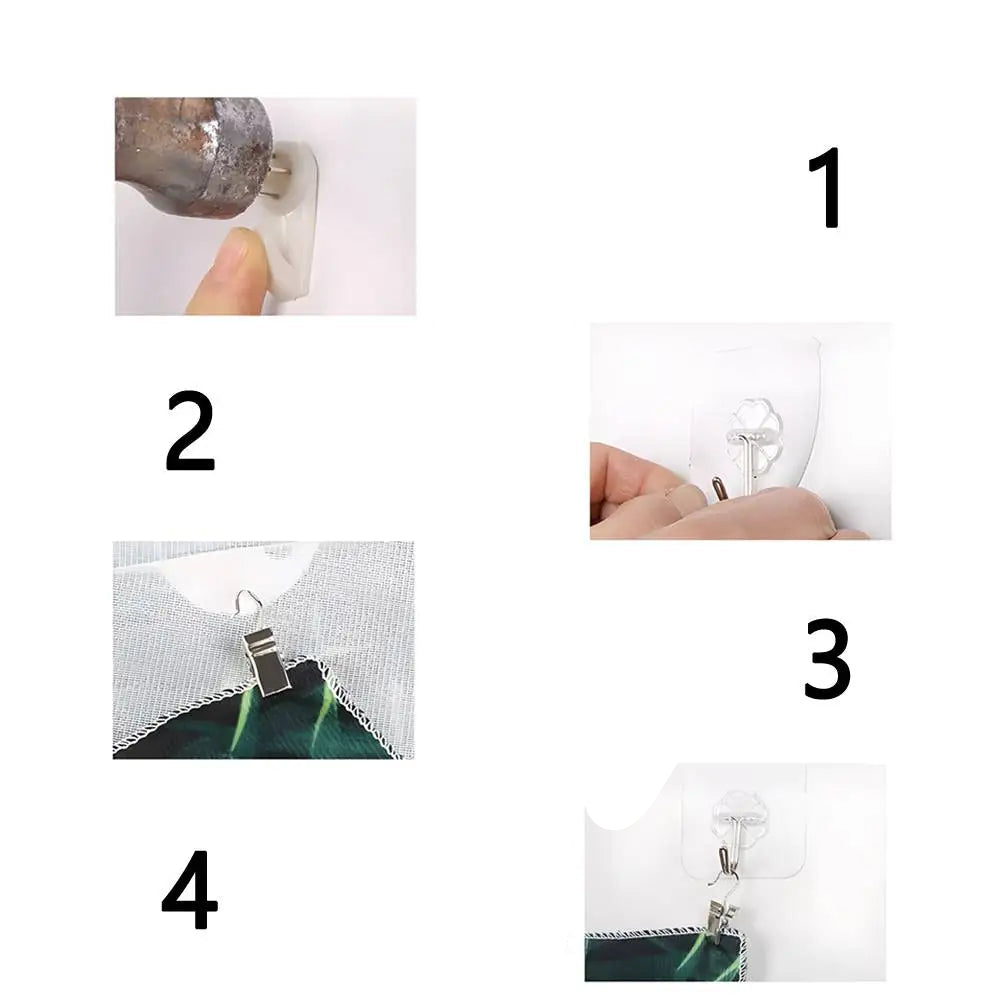 1

2

3

4